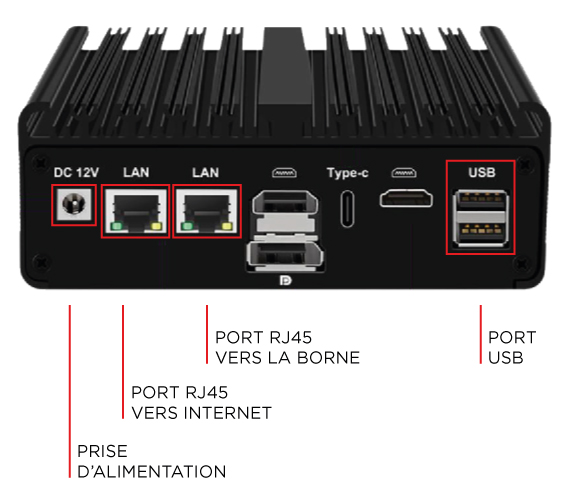 DC 12V LAN LAN Type-c USB

PORT RJ45
VERS LA BORNE

PORT
USB

PORT RJ45
VERS INTERNET

PRISE
D'ALIMENTATION